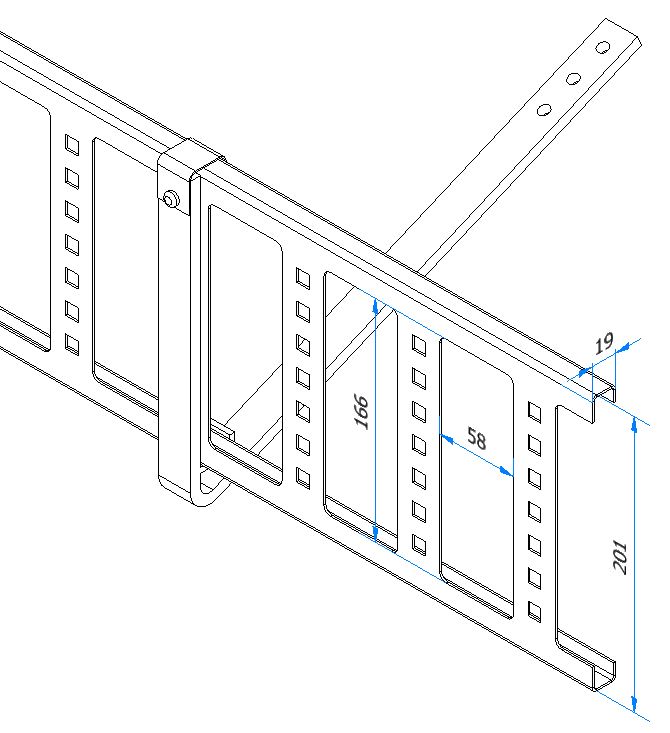 19
166
58
201